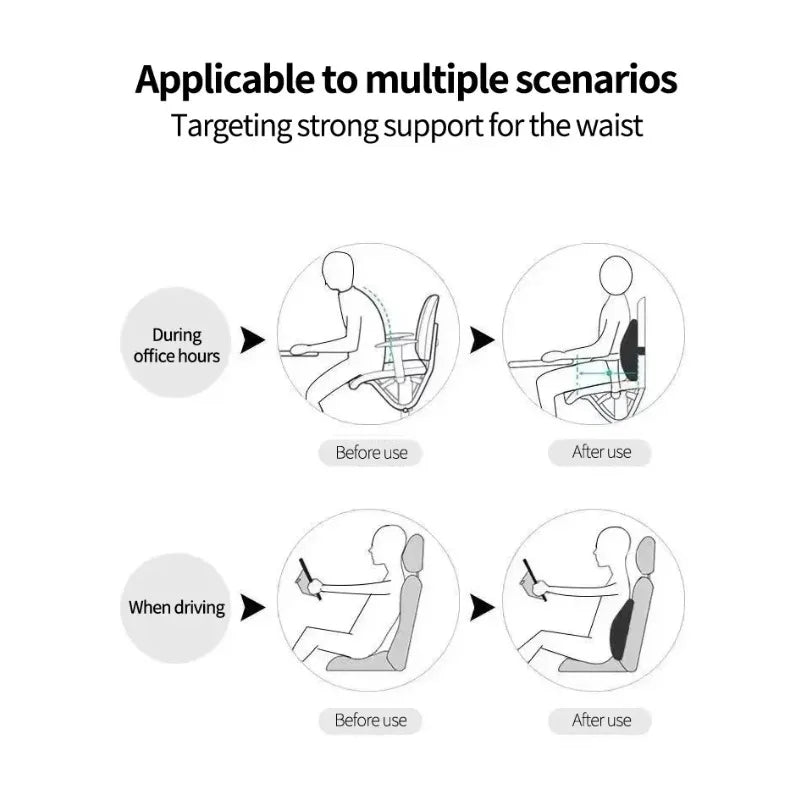 Applicable to multiple scenarios
Targeting strong support for the waist

During office hours

Before use

After use

When driving

Before use

After use